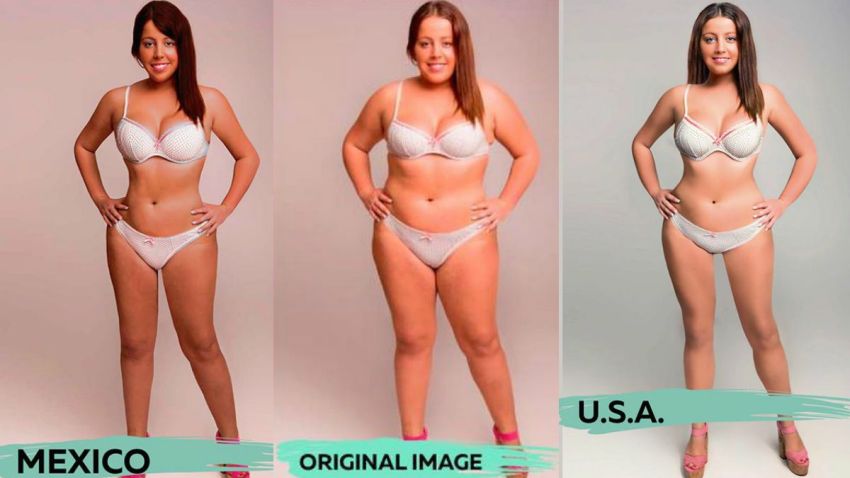 MEXICO

ORIGINAL IMAGE

U.S.A.